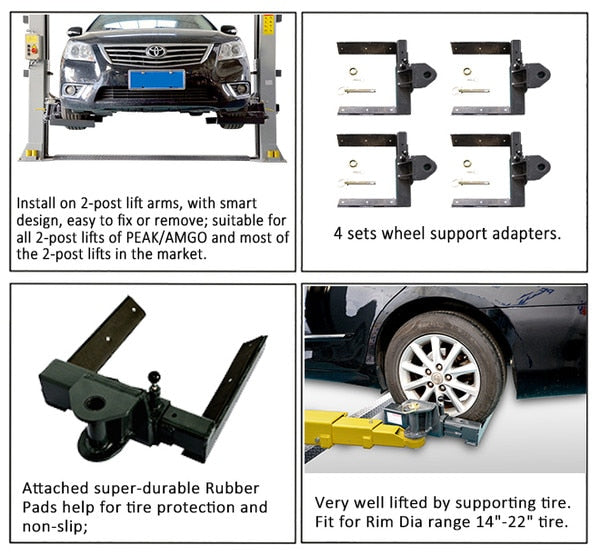 Install on 2-post lift arms, with smart design, easy to fix or remove; suitable for all 2-post lifts of PEAK/AMGO and most of the 2-post lifts in the market.

4 sets wheel support adapters.

Attached super-durable Rubber Pads help for tire protection and non-slip;

Very well lifted by supporting tire. Fit for Rim Dia range 14"-22" tire.