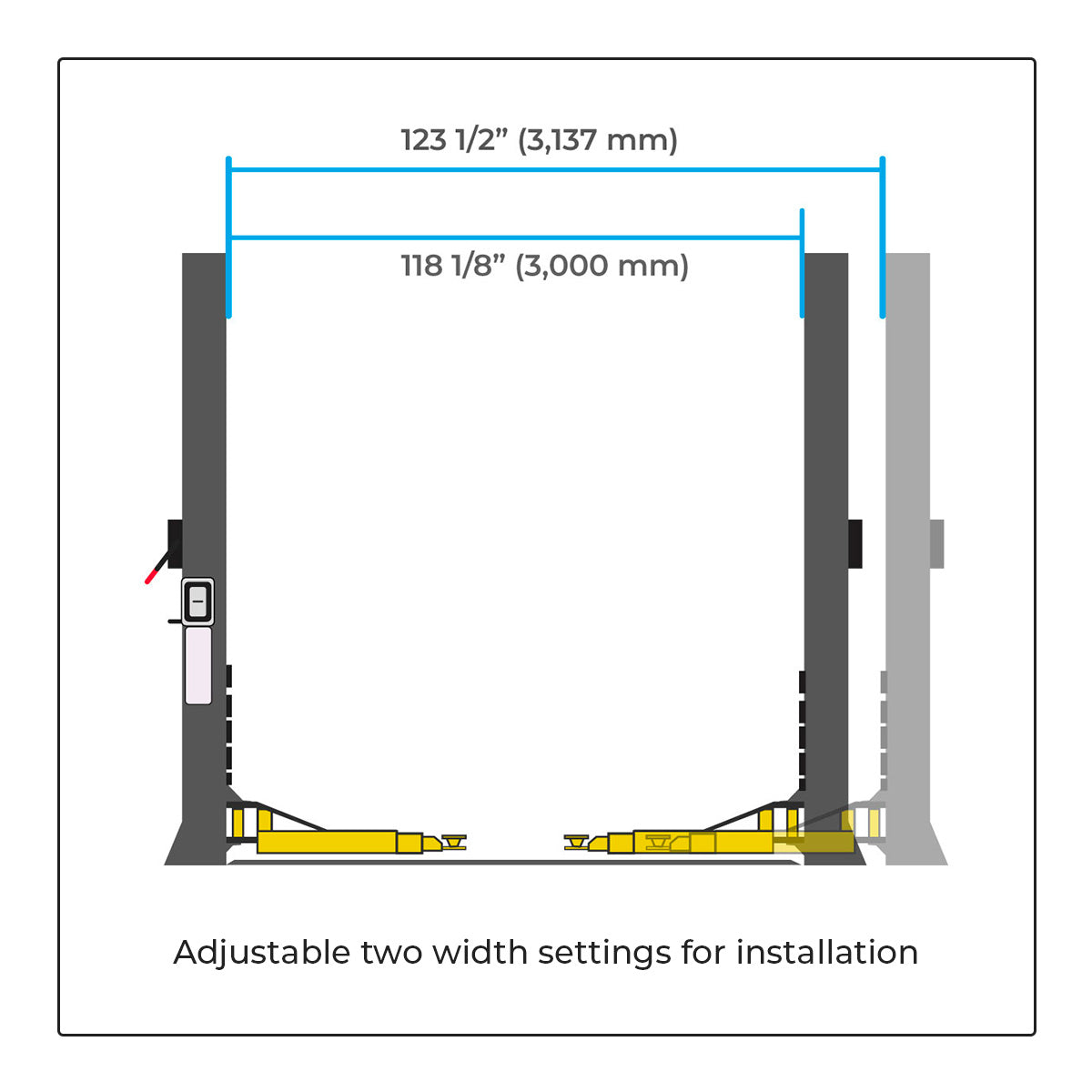 123 1/2” (3,137 mm)

118 1/8” (3,000 mm)

Adjustable two width settings for installation