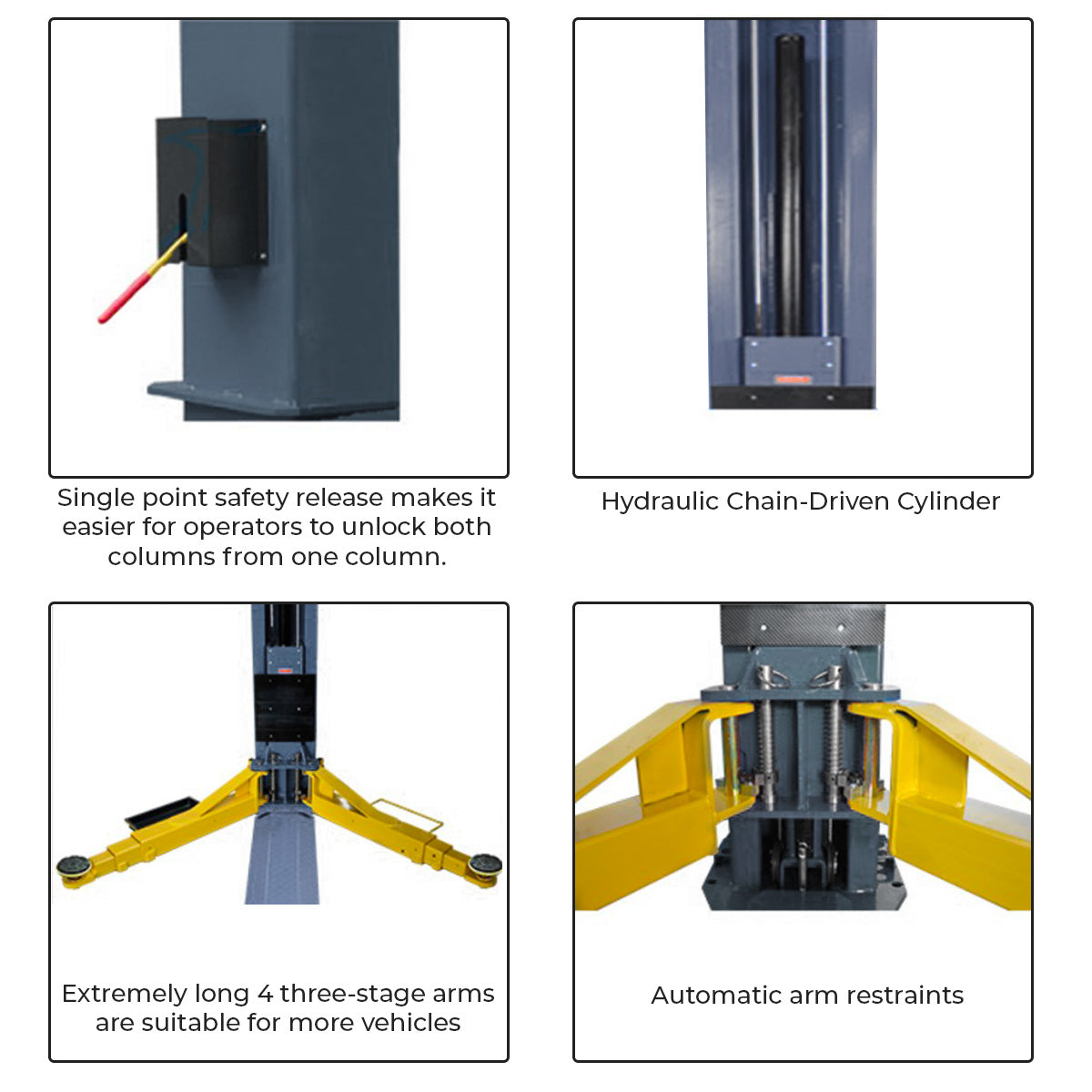 Single point safety release makes it easier for operators to unlock both columns from one column.

Hydraulic Chain-Driven Cylinder

Extremely long 4 three-stage arms are suitable for more vehicles

Automatic arm restraints