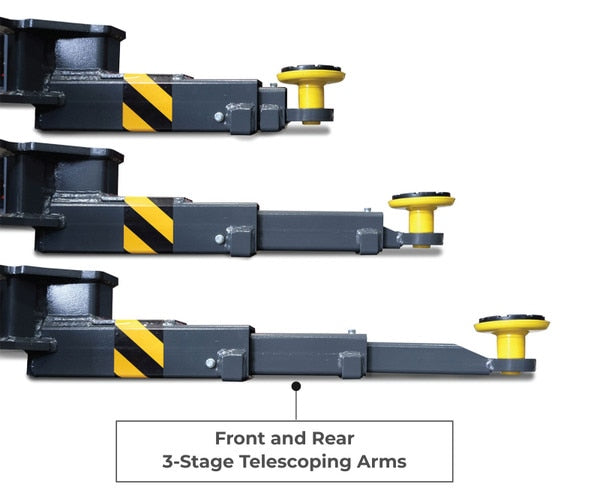 Front and Rear
3-Stage Telescoping Arms