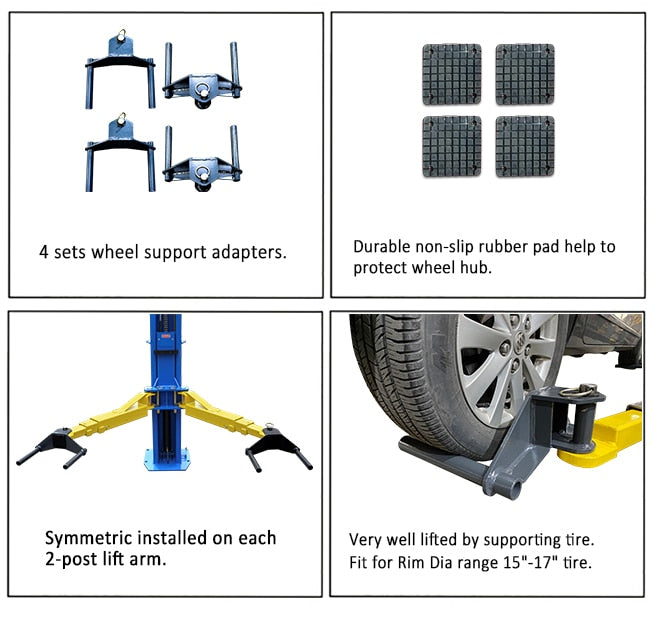 4 sets wheel support adapters.

Durable non-slip rubber pad help to protect wheel hub.

Symmetric installed on each 2-post lift arm.

Very well lifted by supporting tire.
Fit for Rim Dia range 15"-17" tire.